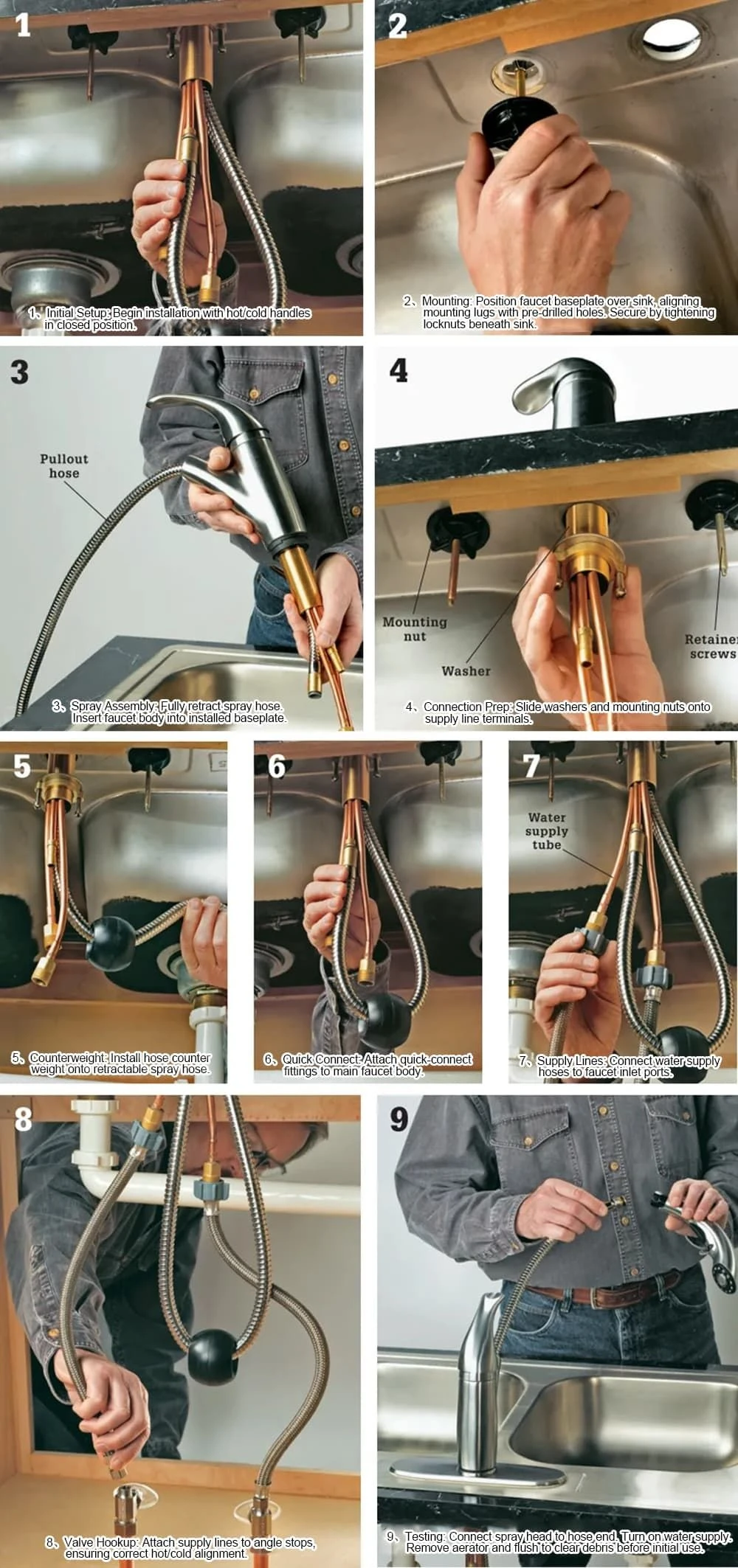 1

1、Initial Setup: Begin installation with hot/cold handles in closed position.

2

2、Mounting: Position faucet baseplate over sink, aligning mounting lugs with pre-drilled holes. Secure by tightening locknuts beneath sink.

3

Pullout hose

3、Spray Assembly: Fully retract spray hose. Insert faucet body into installed baseplate.

4

Mounting nut

Washer

Retainer screws

4、Connection Prep: Slide washers and mounting nuts onto supply line terminals.

5

5、Counterweight: Install hose counter weight onto retractable spray hose.

6

6、Quick Connect: Attach quick-connect fittings to main faucet body.

7

Water supply tube

7、Supply Lines: Connect water supply hoses to faucet inlet ports.

8

8、Valve Hookup: Attach supply lines to angle stops, ensuring correct hot/cold alignment.

9

9、Testing: Connect spray head to hose end. Turn on water supply. Remove aerator and flush to clear debris before initial use.